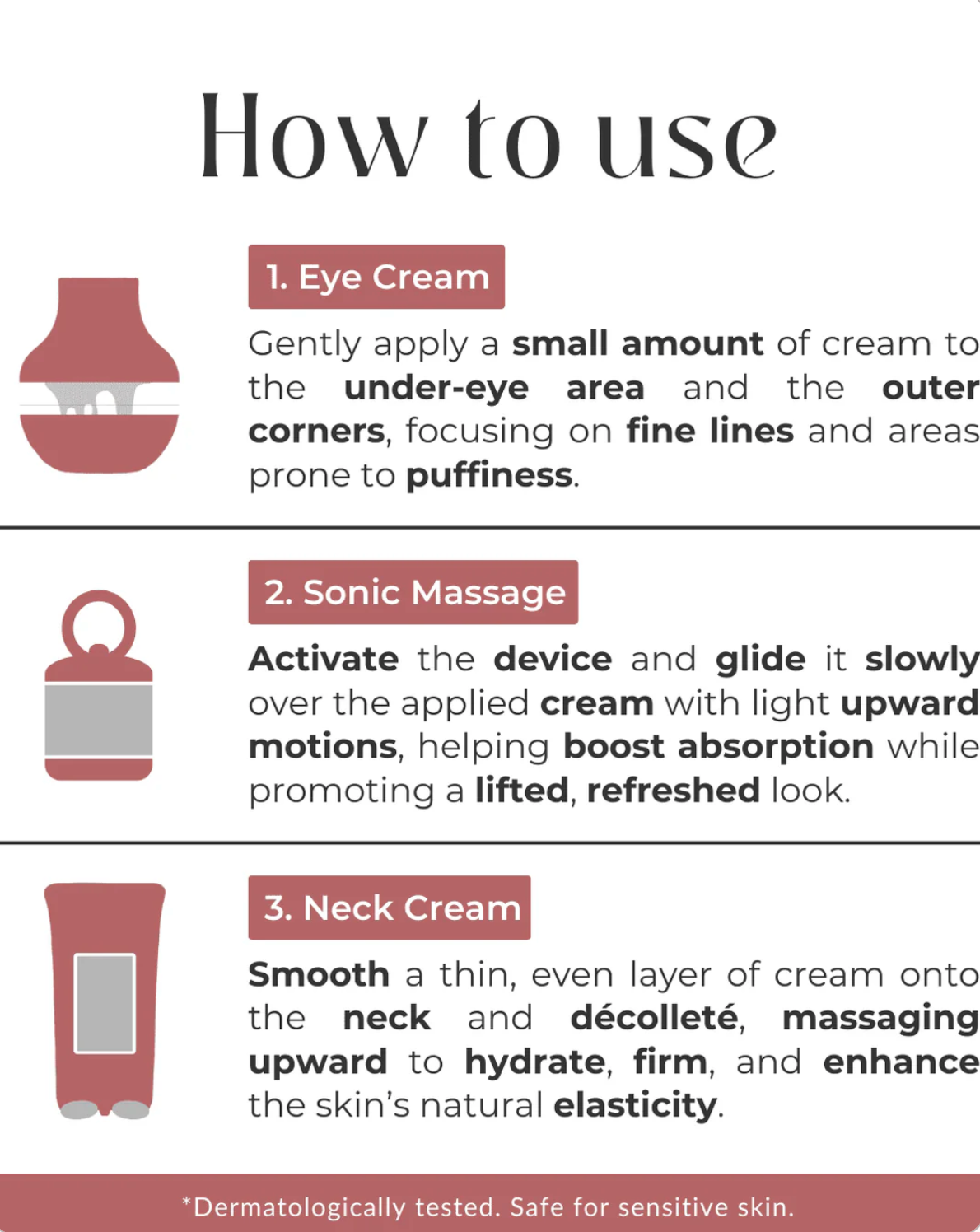 How to use

1. Eye Cream

Gently apply a small amount of cream to the under-eye area and the outer corners, focusing on fine lines and areas prone to puffiness.

2. Sonic Massage

Activate the device and glide it slowly over the applied cream with light upward motions, helping boost absorption while promoting a lifted, refreshed look.

3. Neck Cream

Smooth a thin, even layer of cream onto the neck and décolleté, massaging upward to hydrate, firm, and enhance the skin's natural elasticity.

*Dermatologically tested. Safe for sensitive skin.